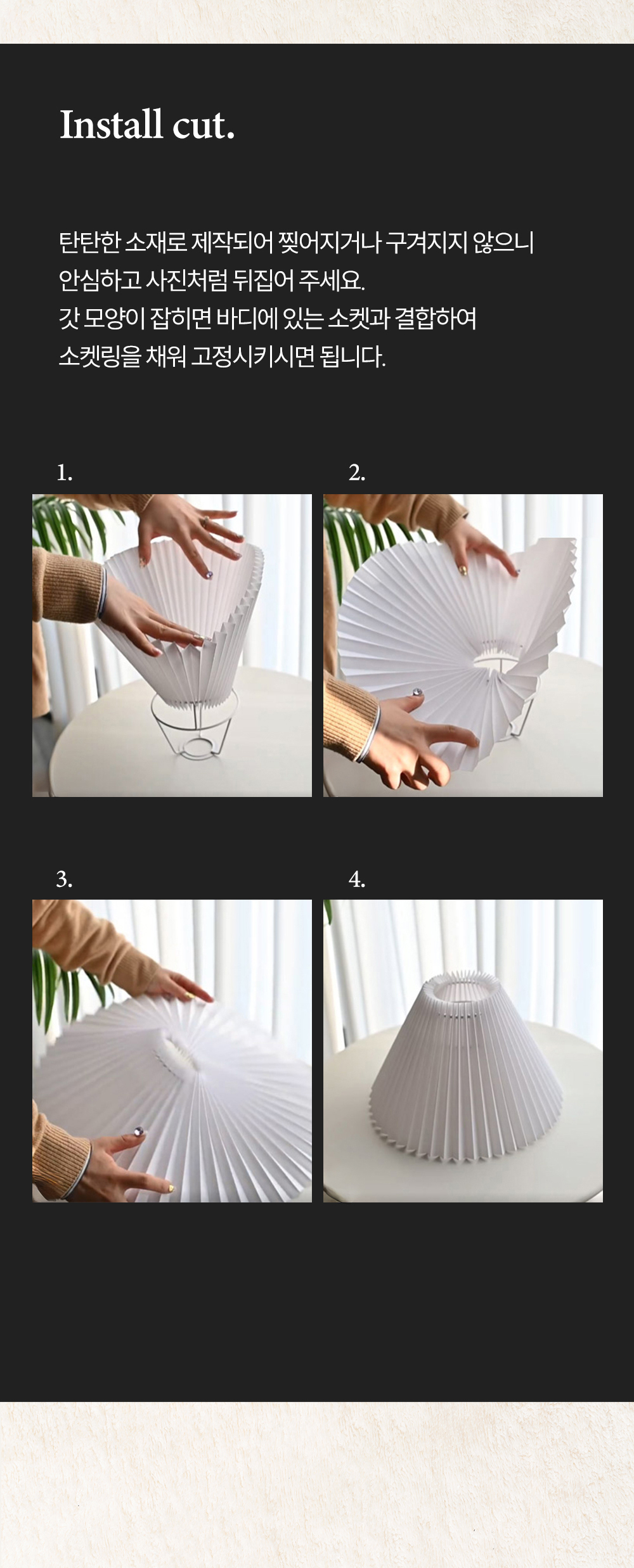 Install cut.

탄탄한 소재로 제작되어 찢어지거나 구겨지지 않으니 안심하고 사진처럼 뒤집어 주세요.
갓 모양이 잡히면 바디에 있는 소켓과 결합하여 소켓링을 채워 고정시키시면 됩니다.

1.

2.

3.

4.