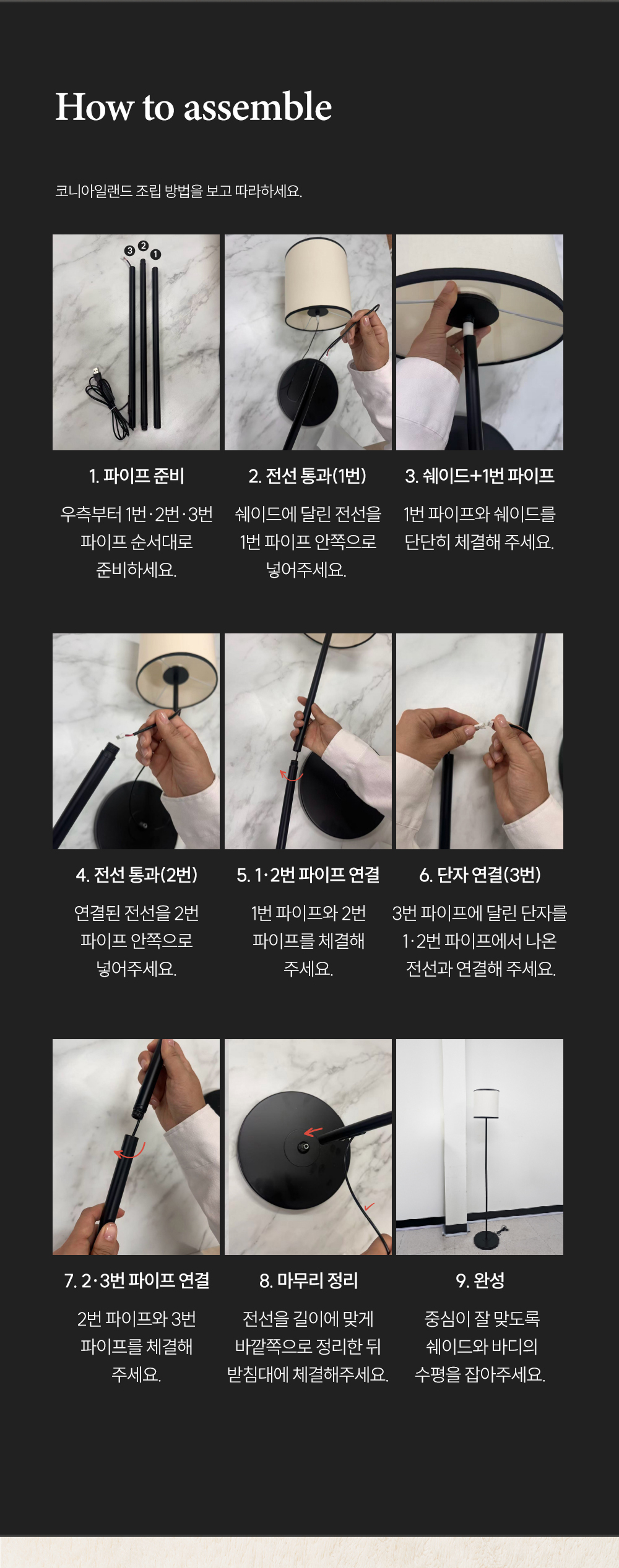 How to assemble

코니아일랜드 조립 방법을 보고 따라하세요.

3 2 1

1. 파이프 준비

우측부터 1번·2번·3번 파이프 순서대로 준비하세요.

2. 전선 통과(1번)

쉐이드에 달린 전선을 1번 파이프 안쪽으로 넣어주세요.

3. 쉐이드+1번 파이프

1번 파이프와 쉐이드를 단단히 체결해 주세요.

4. 전선 통과(2번)

연결된 전선을 2번 파이프 안쪽으로 넣어주세요.

5. 1·2번 파이프 연결

1번 파이프와 2번 파이프를 체결해 주세요.

6. 단자 연결(3번)

3번 파이프에 달린 단자를 1·2번 파이프에서 나온 전선과 연결해 주세요.

7. 2·3번 파이프 연결

2번 파이프와 3번 파이프를 체결해 주세요.

8. 마무리 정리

전선을 길이에 맞게 바깥쪽으로 정리한 뒤 받침대에 체결해주세요.

9. 완성

중심이 잘 맞도록 쉐이드와 바디의 수평을 잡아주세요.